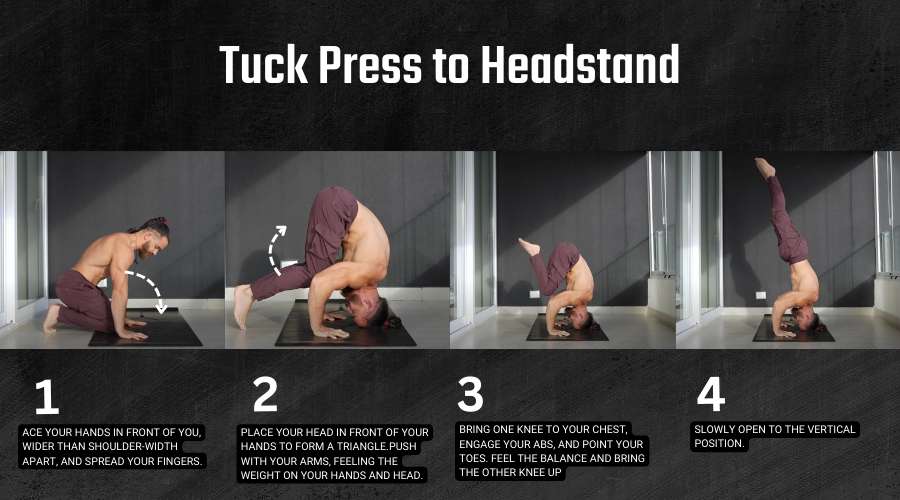 Tuck Press to Headstand

1

ACE YOUR HANDS IN FRONT OF YOU, WIDER THAN SHOULDER-WIDTH APART, AND SPREAD YOUR FINGERS.

2

PLACE YOUR HEAD IN FRONT OF YOUR HANDS TO FORM A TRIANGLE.PUSH WITH YOUR ARMS, FEELING THE WEIGHT ON YOUR HANDS AND HEAD.

3

BRING ONE KNEE TO YOUR CHEST, ENGAGE YOUR ABS, AND POINT YOUR TOES. FEEL THE BALANCE AND BRING THE OTHER KNEE UP

4

SLOWLY OPEN TO THE VERTICAL POSITION.